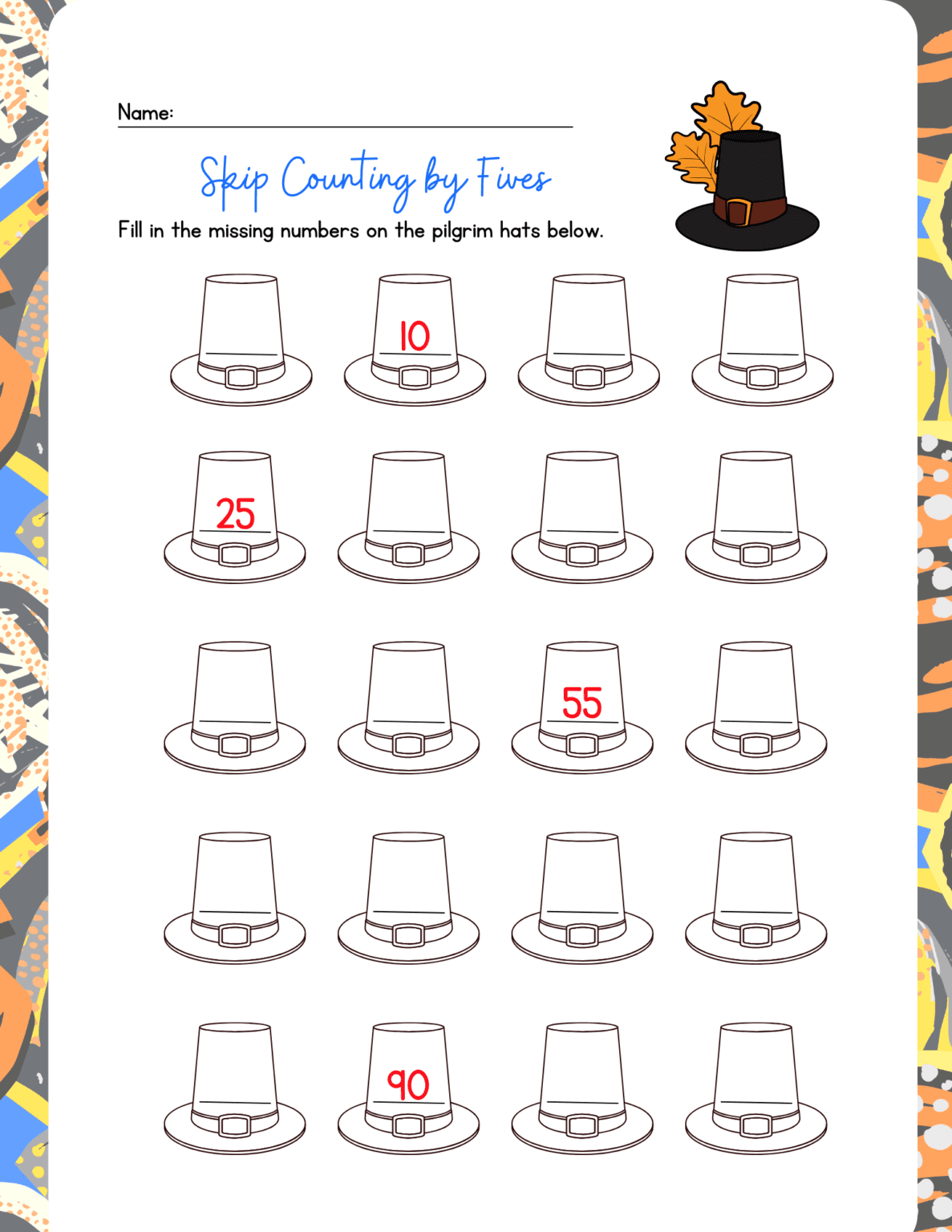 Name:

Skip Counting by Fives

Fill in the missing numbers on the pilgrim hats below.

10

25

55

90